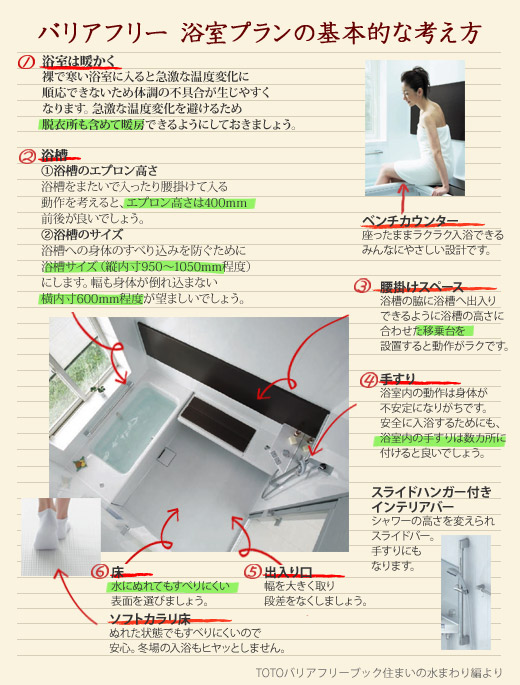 バリアフリー 浴室プランの基本的な考え方

① 浴室は暖かく
裸で寒い浴室に入ると急激な温度変化に順応できないため体調の不具合が生じやすくなります。急激な温度変化を避けるため脱衣所も含めて暖房できるようにしておきましょう。

② 浴槽
①浴槽のエプロン高さ
浴槽をまたいで入ったり腰掛けて入る動作を考えると、エプロン高さは400mm前後が良いでしょう。
②浴槽のサイズ
浴槽への身体のすべり込みを防ぐために浴槽サイズ（縦内寸950～1050mm程度）にします。幅も身体が倒れ込まない横内寸600mm程度が望ましいでしょう。

ベンチカウンター
座ったままラクラク入浴できるみんなにやさしい設計です。

③ 腰掛けスペース
浴槽の脇に浴槽へ出入りできるように浴槽の高さに合わせた移乗台を設置すると動作がラクです。

④ 手すり
浴室内の動作は身体が不安定になりがちです。安全に入浴するためにも、浴室内の手すりは数カ所に付けると良いでしょう。

スライドハンガー付きインテリアバー
シャワーの高さを変えられスライドバー。手すりにもなります。

⑥ 床
水にぬれてもすべりにくい表面を選びましょう。

⑤ 出入り口
幅を大きく取り段差をなくしましょう。

ソフトカラリ床
ぬれた状態でもすべりにくいので安心。冬場の入浴もヒヤッとしません。

TOTOバリアフリーブック住まいの水まわり編より