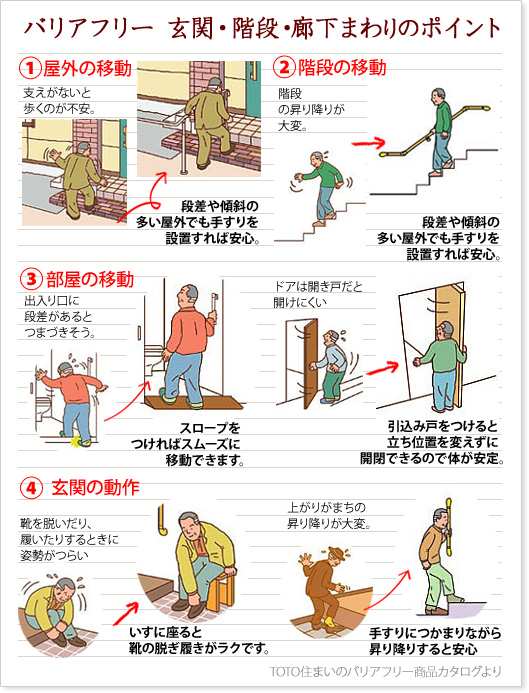 バリアフリー　玄関・階段・廊下まわりのポイント

①屋外の移動

支えがないと歩くのが不安。

段差や傾斜の多い屋外でも手すりを設置すれば安心。

②階段の移動

階段の昇り降りが大変。

段差や傾斜の多い屋外でも手すりを設置すれば安心。

③部屋の移動

出入り口に段差があるとつまづきそう。

スロープをつければスムーズに移動できます。

ドアは開き戸だと開けにくい

引込み戸をつけると立ち位置を変えずに開閉できるので体が安定。

④玄関の動作

靴を脱いだり、履いたりするときに姿勢がつらい

いすに座ると靴の脱ぎ履きがラクです。

上がりがまちの昇り降りが大変。

手すりにつかまりながら昇り降りすると安心

TOTO住まいのバリアフリー商品カタログより